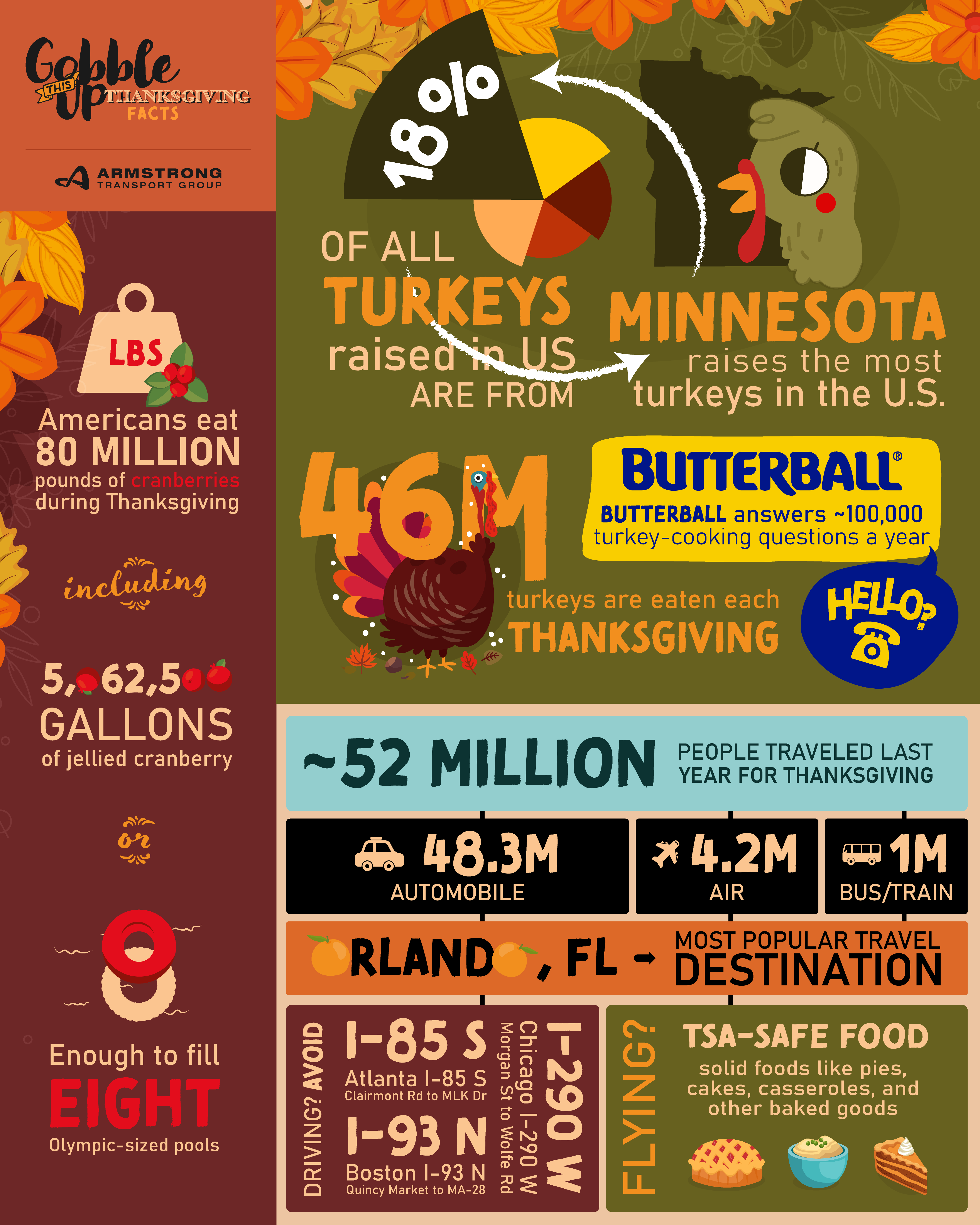 Gobble THIS Up THANKSGIVING FACTS

ARMSTRONG TRANSPORT GROUP

LBS

Americans eat 80 MILLION pounds of cranberries during Thanksgiving

including

5,062,500 GALLONS of jellied cranberry

or

Enough to fill EIGHT Olympic-sized pools

18% OF ALL TURKEYS raised in US ARE FROM

MINNESOTA raises the most turkeys in the U.S.

46M turkeys are eaten each THANKSGIVING

BUTTERBALL®

BUTTERBALL answers ~100,000 turkey-cooking questions a year

HELLO?

~52 MILLION PEOPLE TRAVELED LAST YEAR FOR THANKSGIVING

48.3M AUTOMOBILE

4.2M AIR

1M BUS/TRAIN

ORLANDO, FL → MOST POPULAR TRAVEL DESTINATION

DRIVING? AVOID

I-85 S
Atlanta I-85 S
Clairmont Rd to MLK Dr

I-93 N
Boston I-93 N
Quincy Market to MA-28

I-290 W
Chicago I-290 W
Morgan St to Wolfe Rd

FLYING?

TSA-SAFE FOOD
solid foods like pies, cakes, casseroles, and other baked goods